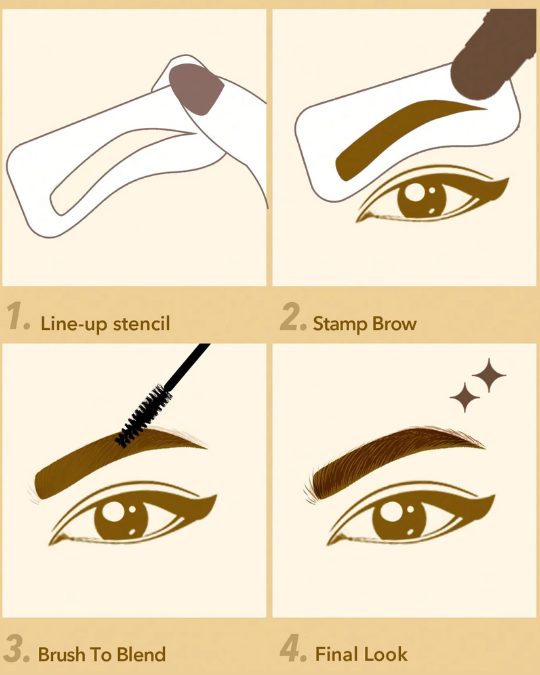 1. Line-up stencil

2. Stamp Brow

3. Brush To Blend

4. Final Look